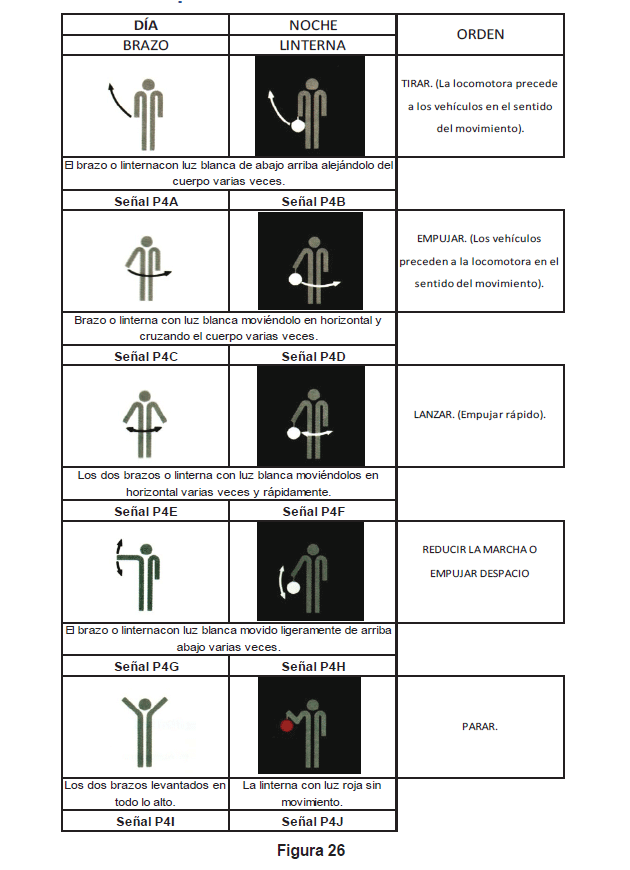 | DÍA | NOCHE | ORDEN |
|---|---|---|
| BRAZO | LINTERNA | |
| | | TIRAR. (La locomotora precede a los vehículos en el sentido del movimiento). |
| El brazo o linternacon luz blanca de abajo arriba alejándolo del cuerpo varias veces. | | |
| Señal P4A | Señal P4B | |
| | | EMPUJAR. (Los vehículos preceden a la locomotora en el sentido del movimiento). |
| Brazo o linterna con luz blanca moviéndolo en horizontal y cruzando el cuerpo varias veces. | | |
| Señal P4C | Señal P4D | |
| | | LANZAR. (Empujar rápido). |
| Los dos brazos o linterna con luz blanca moviéndolos en horizontal varias veces y rápidamente. | | |
| Señal P4E | Señal P4F | |
| | | REDUCIR LA MARCHA O EMPUJAR DESPACIO |
| El brazo o linternacon luz blanca movido ligeramente de arriba abajo varias veces. | | |
| Señal P4G | Señal P4H | |
| | | PARAR. |
| Los dos brazos levantados en todo lo alto. | La linterna con luz roja sin movimiento. | |
| Señal P4I | Señal P4J | |

Figura 26